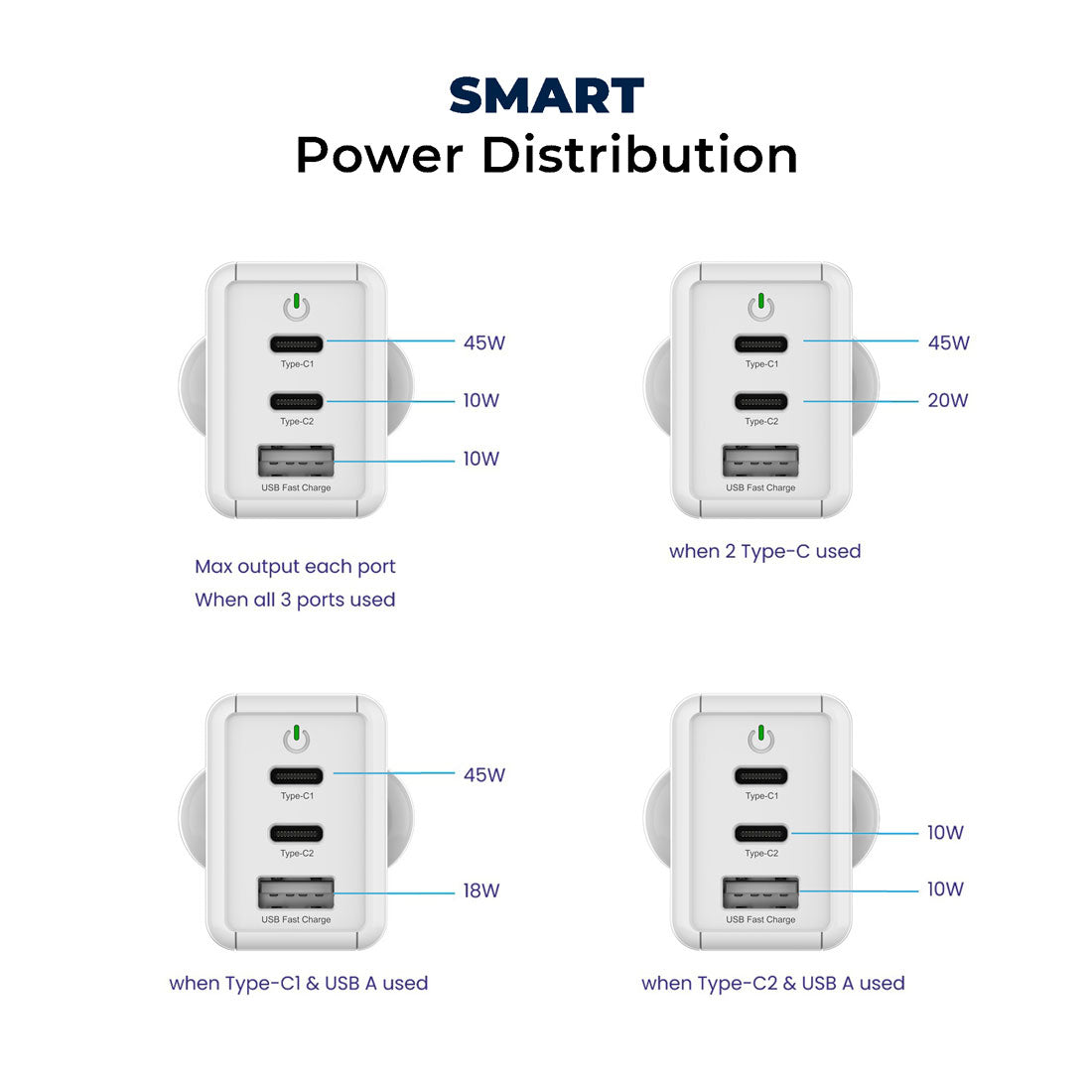 SMART
Power Distribution

Type-C1
45W
Type-C2
10W
USB Fast Charge
10W

Max output each port
When all 3 ports used

Type-C1
45W
Type-C2
20W
USB Fast Charge

when 2 Type-C used

Type-C1
45W
Type-C2
USB Fast Charge
18W

when Type-C1 & USB A used

Type-C1
Type-C2
10W
USB Fast Charge
10W

when Type-C2 & USB A used