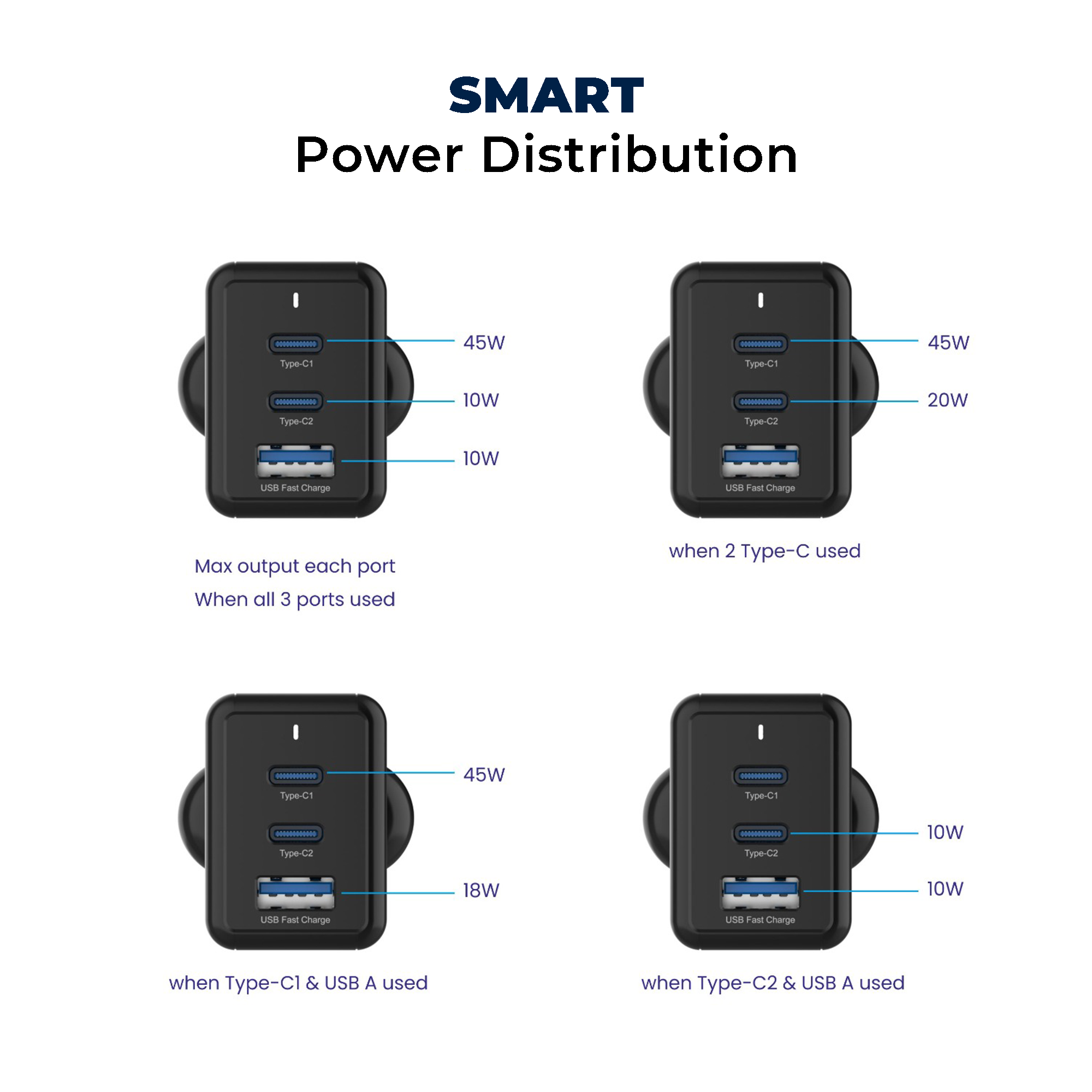 SMART
Power Distribution

Type-C1
45W
Type-C2
10W
USB Fast Charge
10W

Max output each port
When all 3 ports used

Type-C1
45W
Type-C2
20W
USB Fast Charge

when 2 Type-C used

Type-C1
45W
Type-C2
USB Fast Charge
18W

when Type-C1 & USB A used

Type-C1
Type-C2
10W
USB Fast Charge
10W

when Type-C2 & USB A used