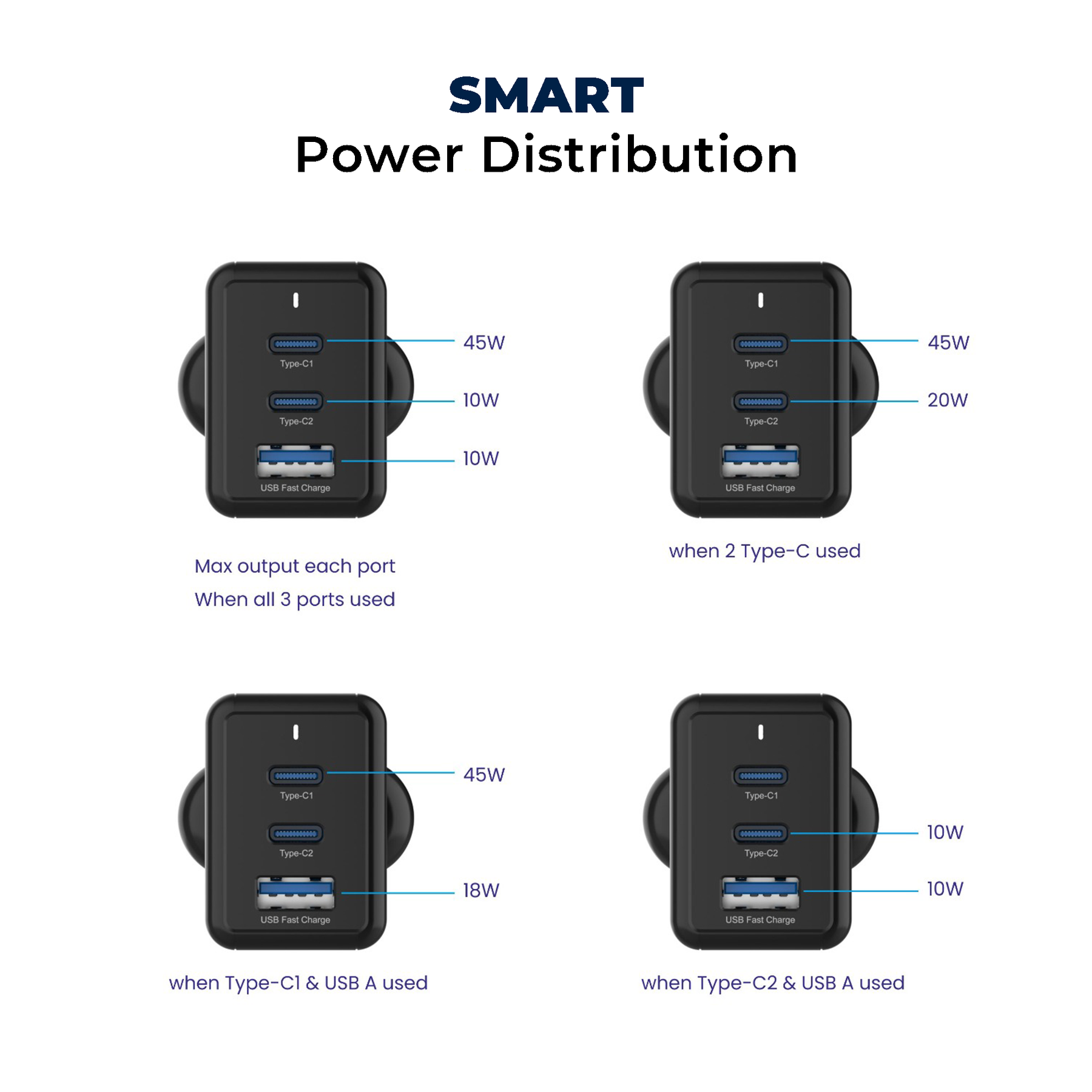 SMART
Power Distribution

Type-C1
45W
Type-C2
10W
USB Fast Charge
10W

Max output each port
When all 3 ports used

Type-C1
45W
Type-C2
20W
USB Fast Charge

when 2 Type-C used

Type-C1
45W
Type-C2
USB Fast Charge
18W

when Type-C1 & USB A used

Type-C1
Type-C2
10W
USB Fast Charge
10W

when Type-C2 & USB A used